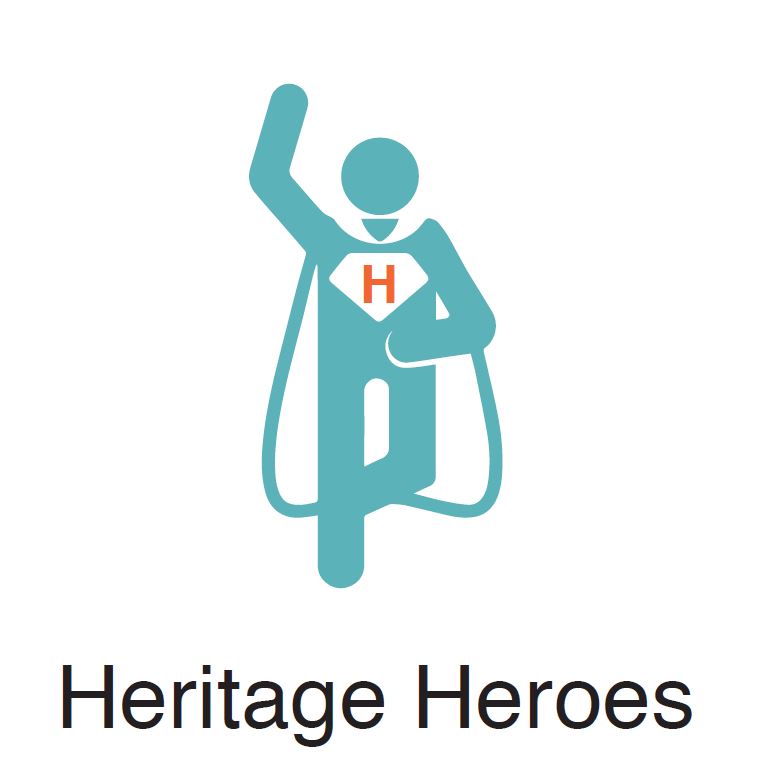 H

Heritage Heroes