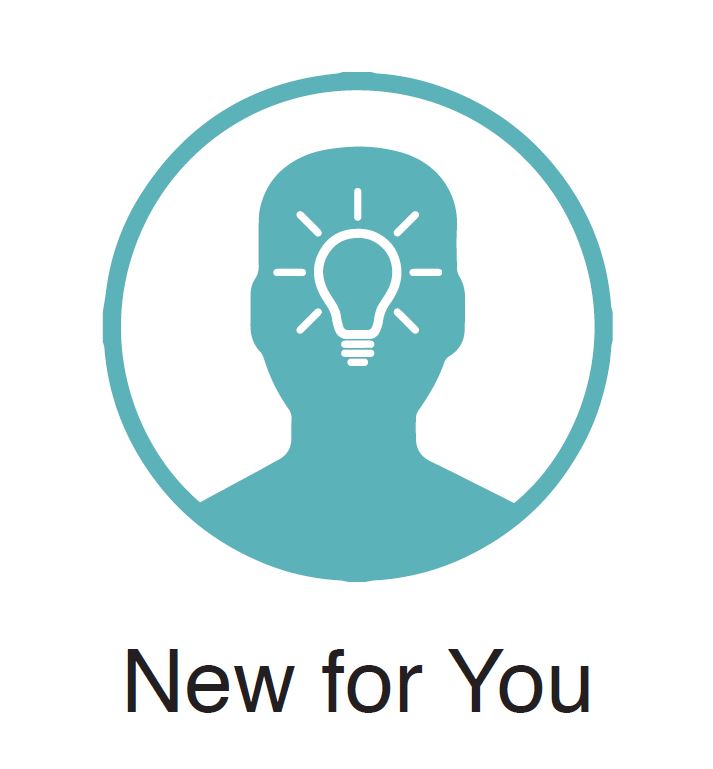 New for You