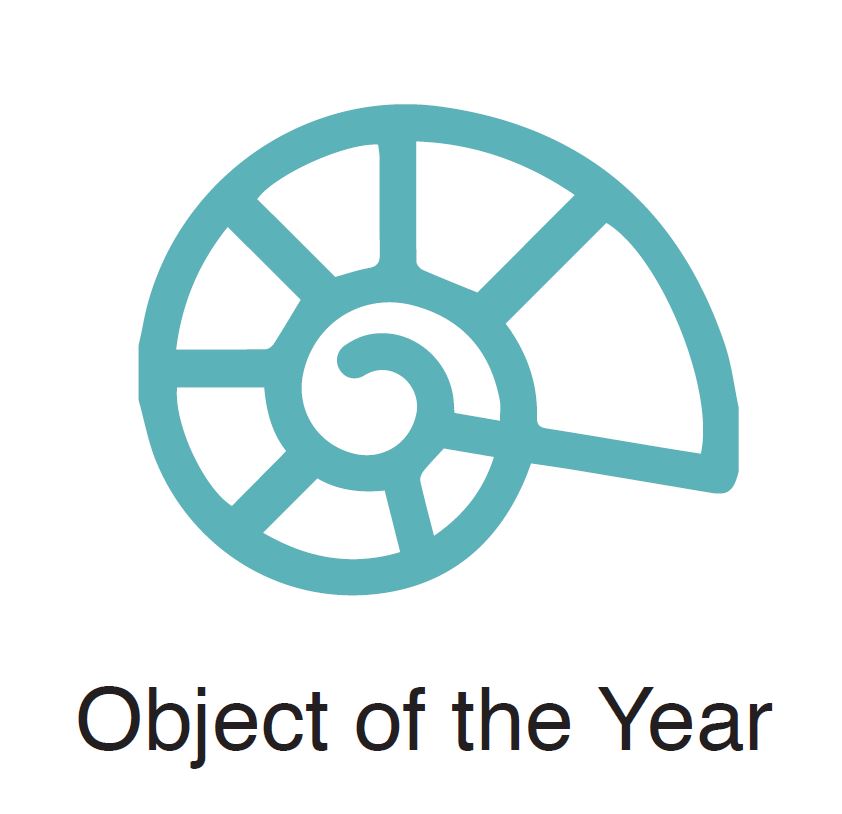 Object of the Year