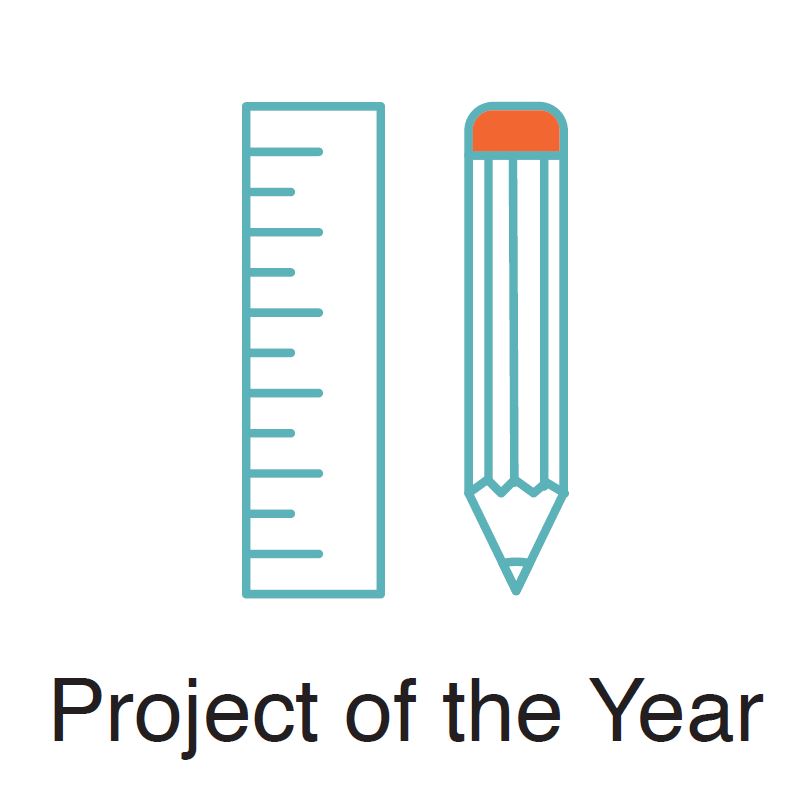 Project of the Year